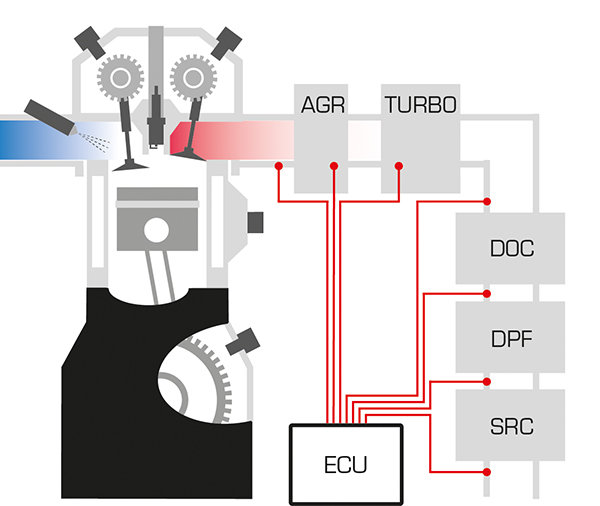 AGR
TURBO
DOC
DPF
SRC
ECU