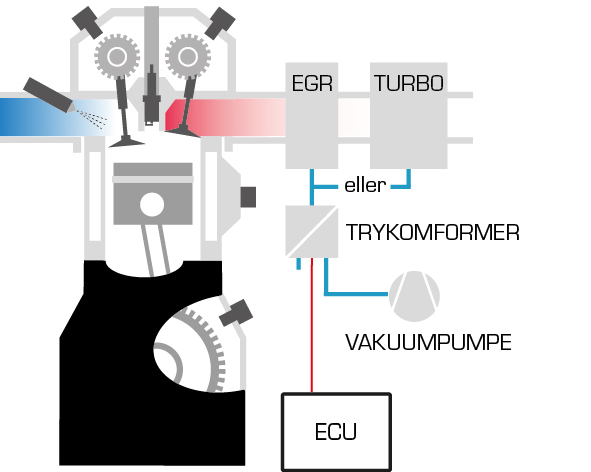 EGR
TURBO
eller
TRYKOMFORMER
VAKUUMPUMPE
ECU